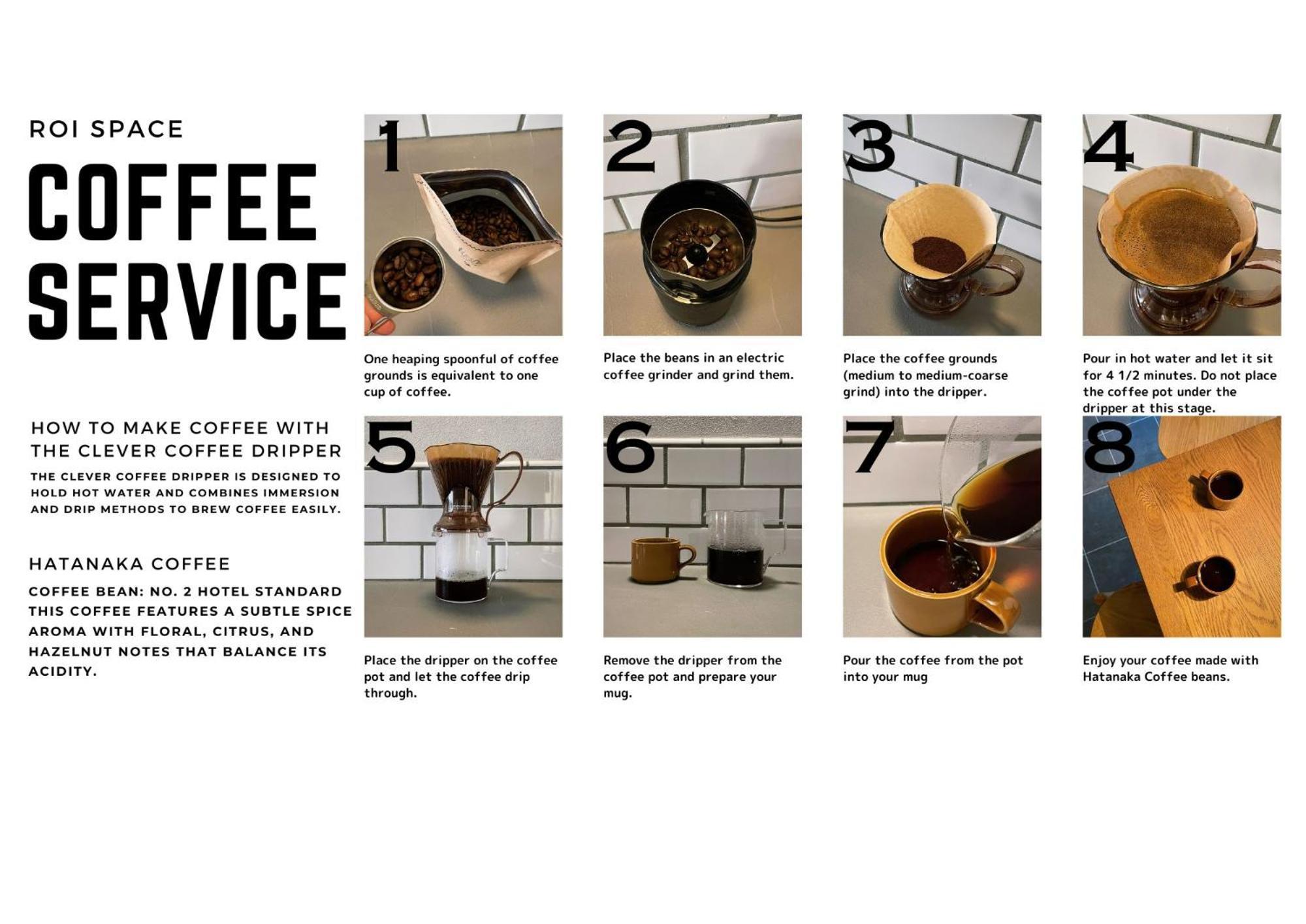 ROI SPACE

COFFEE SERVICE

HOW TO MAKE COFFEE WITH THE CLEVER COFFEE DRIPPER

THE CLEVER COFFEE DRIPPER IS DESIGNED TO HOLD HOT WATER AND COMBINES IMMERSION AND DRIP METHODS TO BREW COFFEE EASILY.

HATANAKA COFFEE

COFFEE BEAN: NO. 2 HOTEL STANDARD
THIS COFFEE FEATURES A SUBTLE SPICE AROMA WITH FLORAL, CITRUS, AND HAZELNUT NOTES THAT BALANCE ITS ACIDITY.

1

One heaping spoonful of coffee grounds is equivalent to one cup of coffee.

2

Place the beans in an electric coffee grinder and grind them.

3

Place the coffee grounds (medium to medium-coarse grind) into the dripper.

4

Pour in hot water and let it sit for 4 1/2 minutes. Do not place the coffee pot under the dripper at this stage.

5

Place the dripper on the coffee pot and let the coffee drip through.

6

Remove the dripper from the coffee pot and prepare your mug.

7

Pour the coffee from the pot into your mug

8

Enjoy your coffee made with Hatanaka Coffee beans.